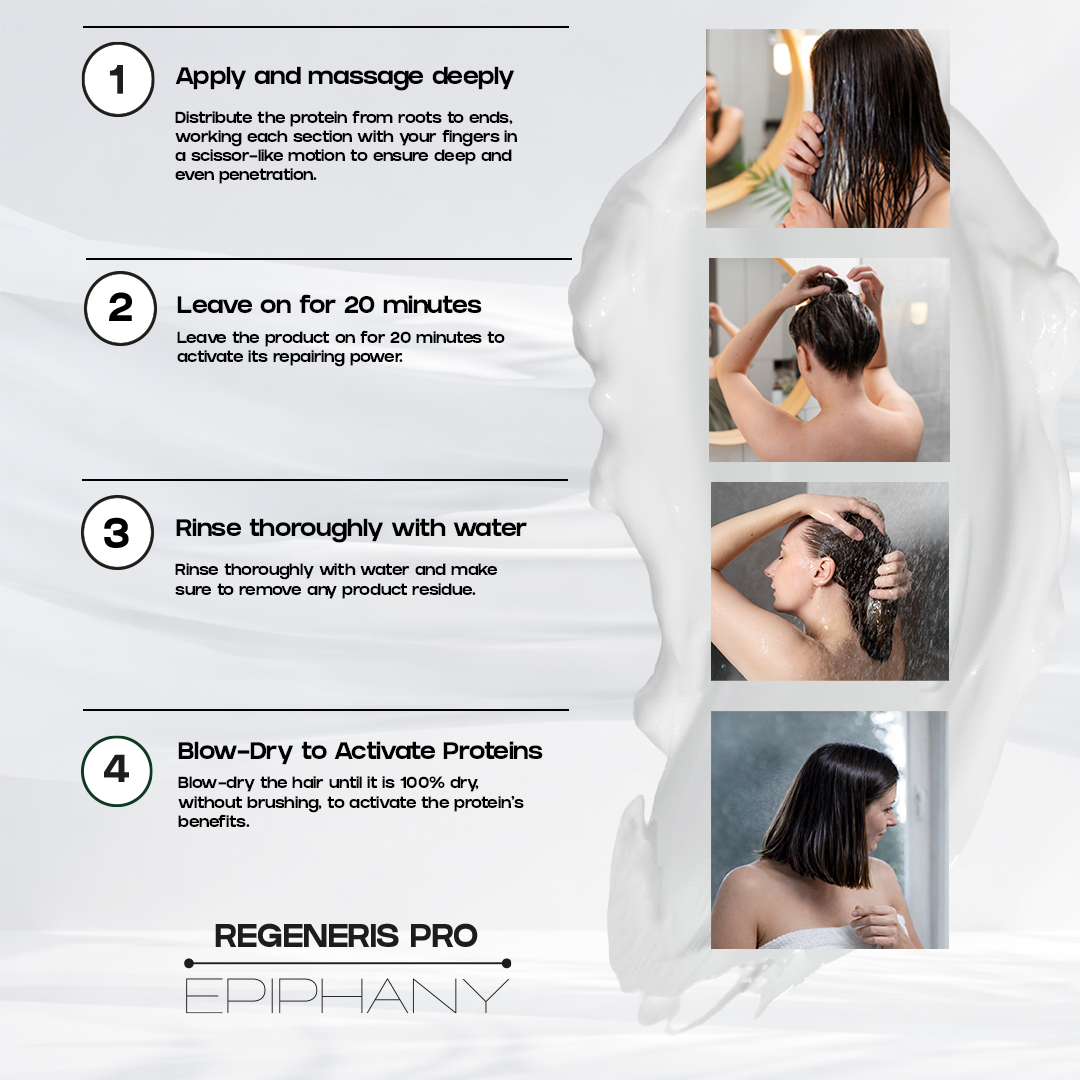 1

Apply and massage deeply

Distribute the protein from roots to ends, working each section with your fingers in a scissor-like motion to ensure deep and even penetration.

2

Leave on for 20 minutes

Leave the product on for 20 minutes to activate its repairing power.

3

Rinse thoroughly with water

Rinse thoroughly with water and make sure to remove any product residue.

4

Blow-Dry to Activate Proteins

Blow-dry the hair until it is 100% dry, without brushing, to activate the protein's benefits.

REGENERIS PRO

EPIPHANY