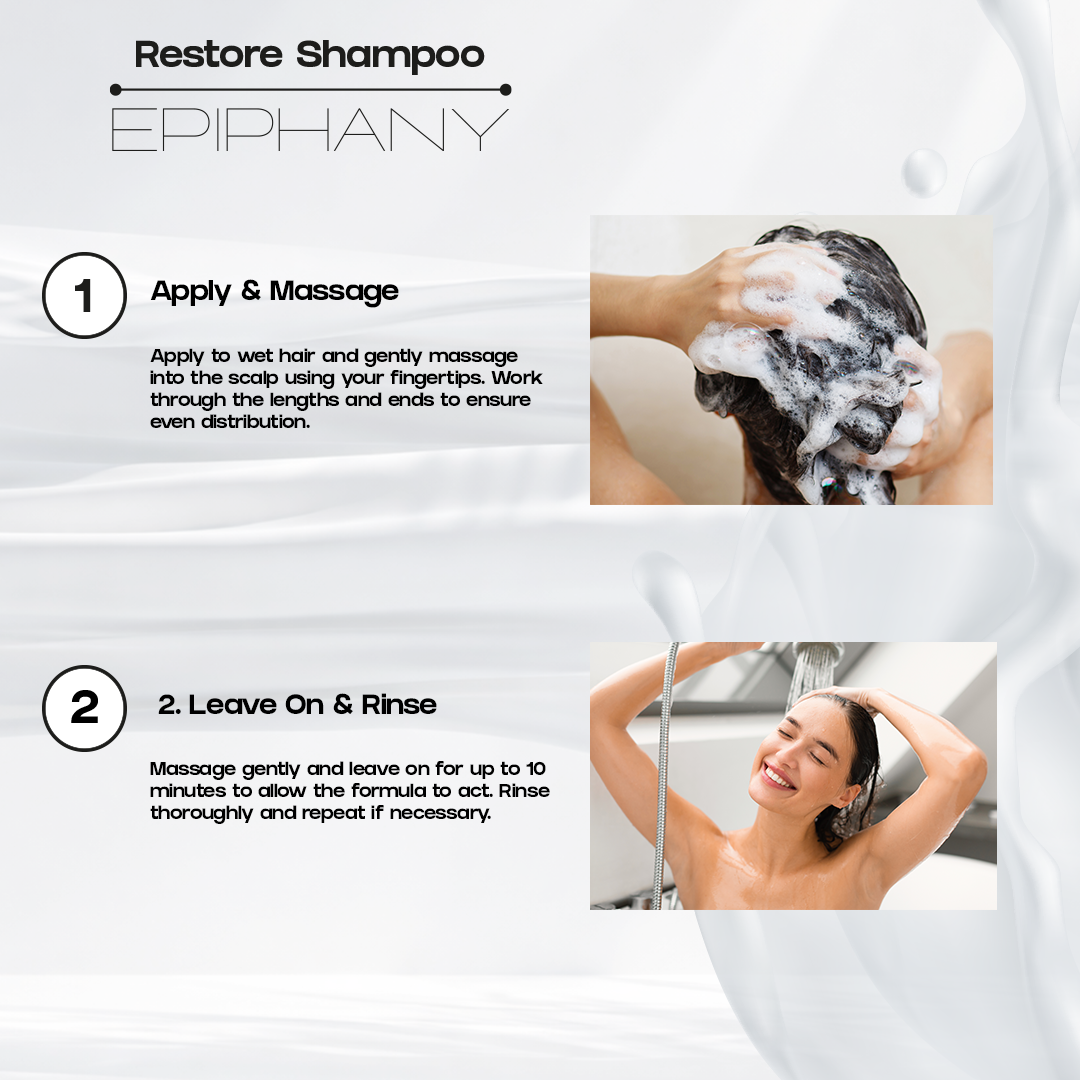 Restore Shampoo

EPIPHANY

1

Apply & Massage

Apply to wet hair and gently massage into the scalp using your fingertips. Work through the lengths and ends to ensure even distribution.

2

2. Leave On & Rinse

Massage gently and leave on for up to 10 minutes to allow the formula to act. Rinse thoroughly and repeat if necessary.